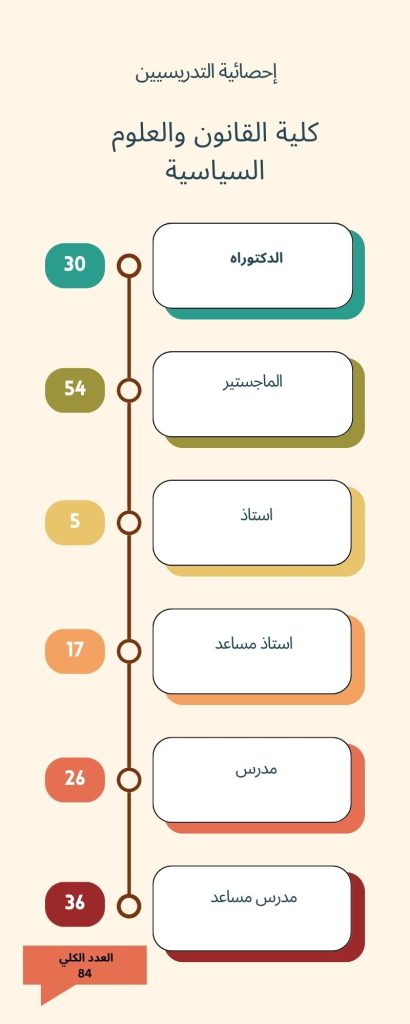 إحصائية التدريسيين

كلية القانون والعلوم السياسية

الدكتوراه
30

الماجستير
54

استاذ
5

استاذ مساعد
17

مدرس
26

مدرس مساعد
36

العدد الكلي
84